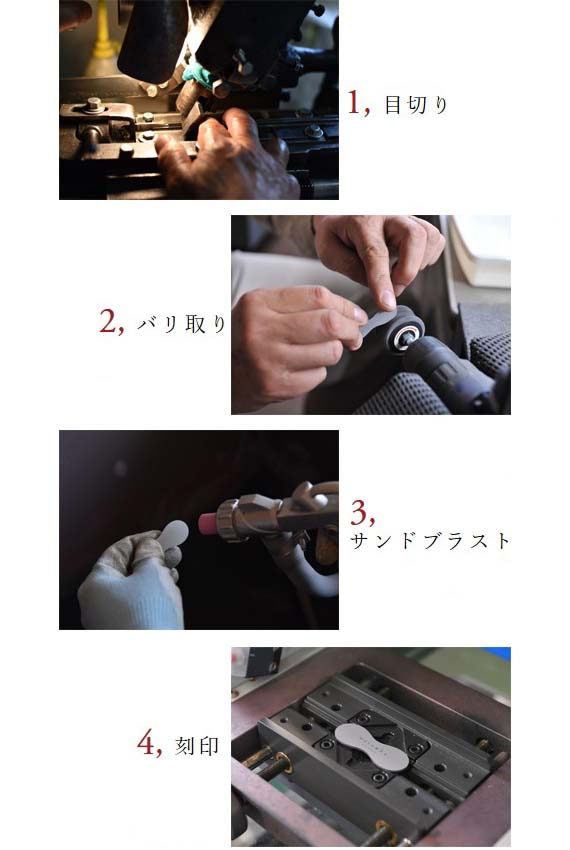 1, 目切り

2, バリ取り

3, サンドブラスト

4, 刻印